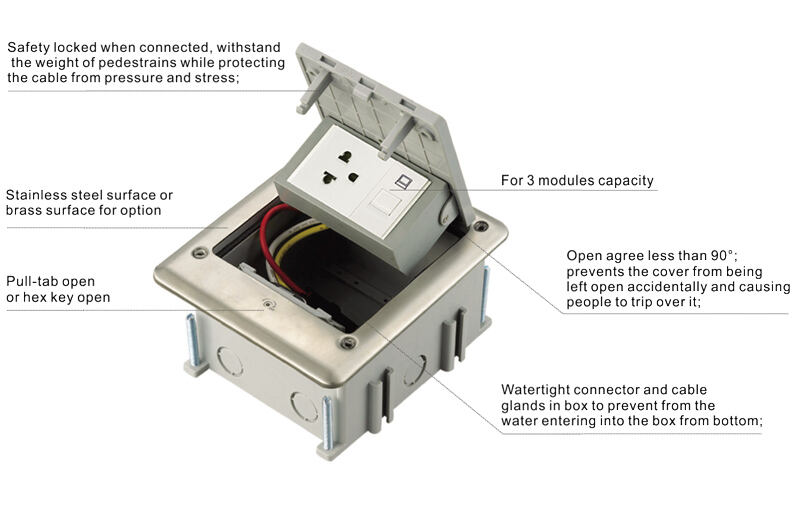 Safety locked when connected, withstand the weight of pedestrains while protecting the cable from pressure and stress;

Stainless steel surface or brass surface for option

Pull-tab open or hex key open

For 3 modules capacity

Open agree less than 90°; prevents the cover from being left open accidentally and causing people to trip over it;

Watertight connector and cable glands in box to prevent from the water entering into the box from bottom;